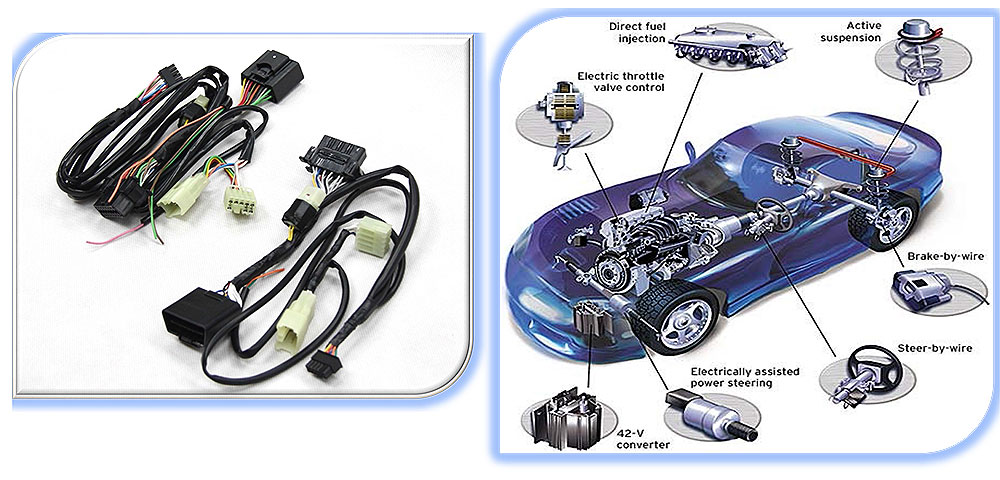 Direct fuel injection

Active suspension

Electric throttle valve control

Brake-by-wire

Steer-by-wire

Electrically assisted power steering

42-V converter